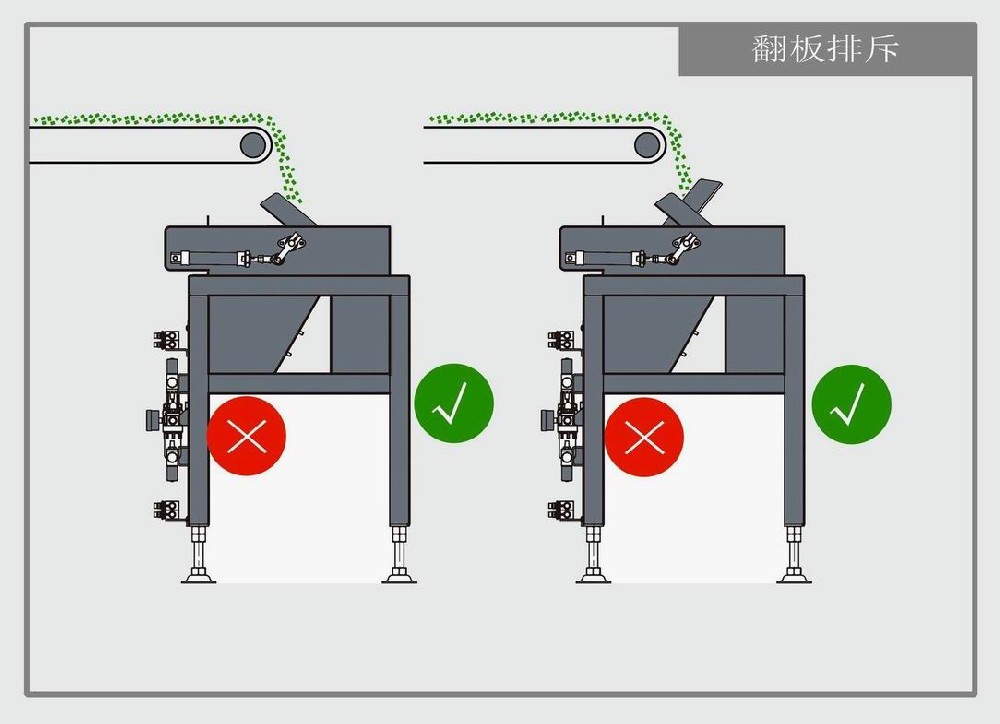 翻板排斥