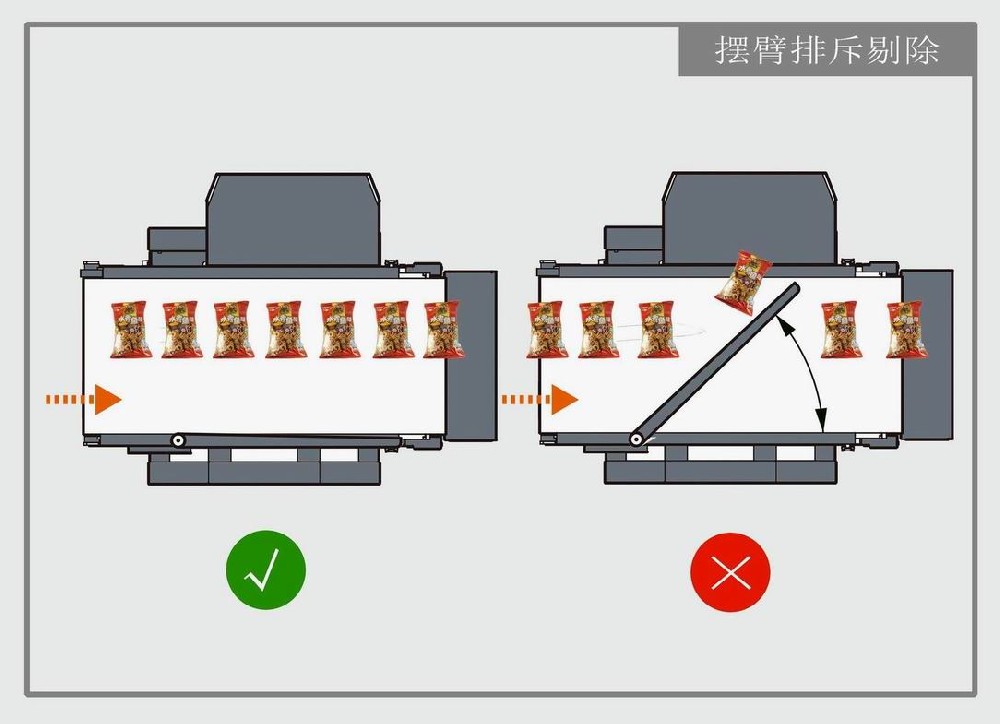 摆臂排斥剔除