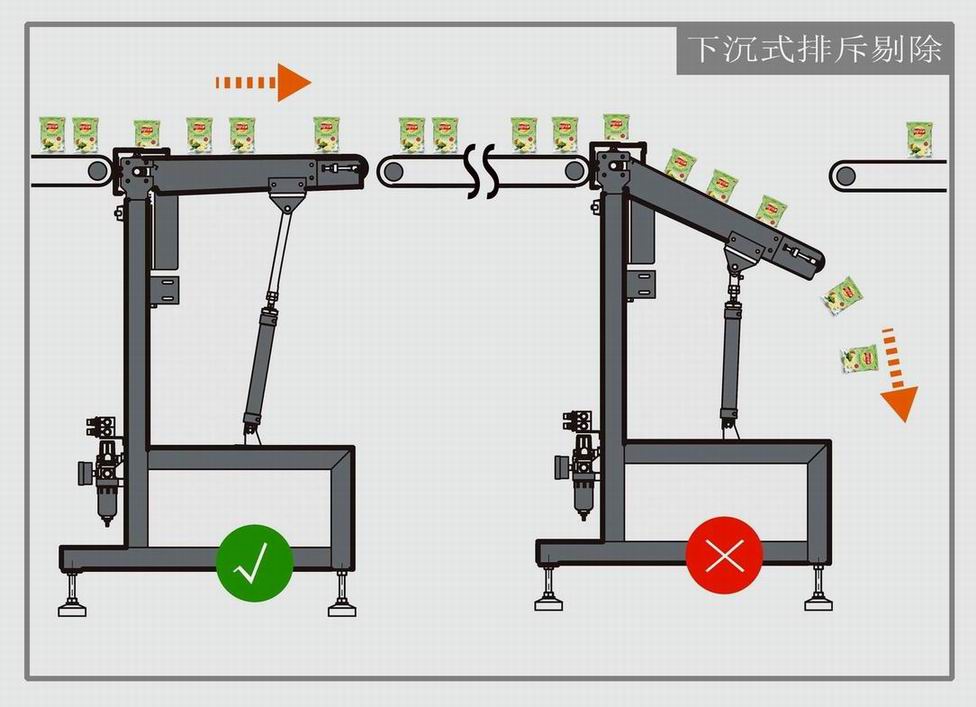 下沉式排斥剔除